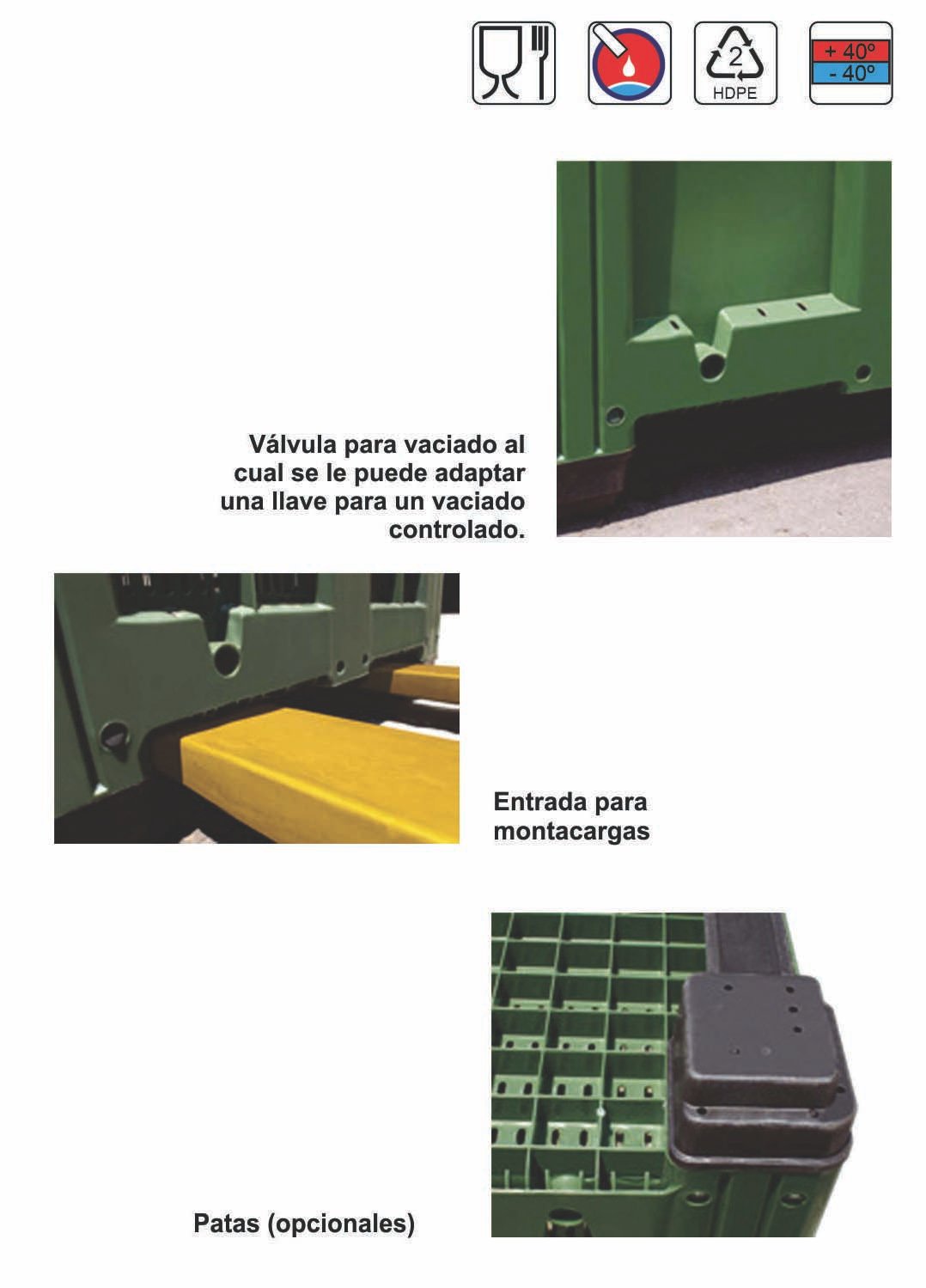 2
HDPE

+ 40º
- 40º

Válvula para vaciado al cual se le puede adaptar una llave para un vaciado controlado.

Entrada para montacargas

Patas (opcionales)